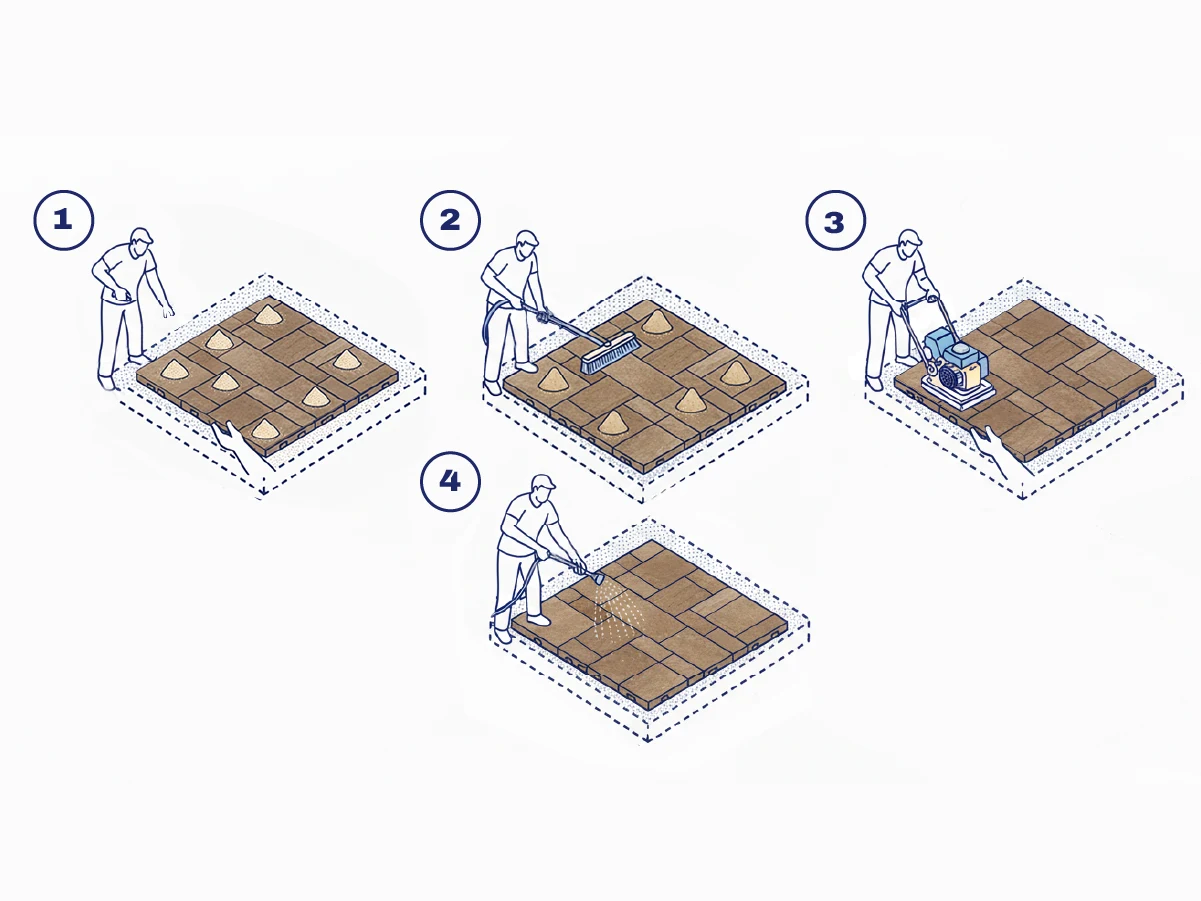 1

2

3

4